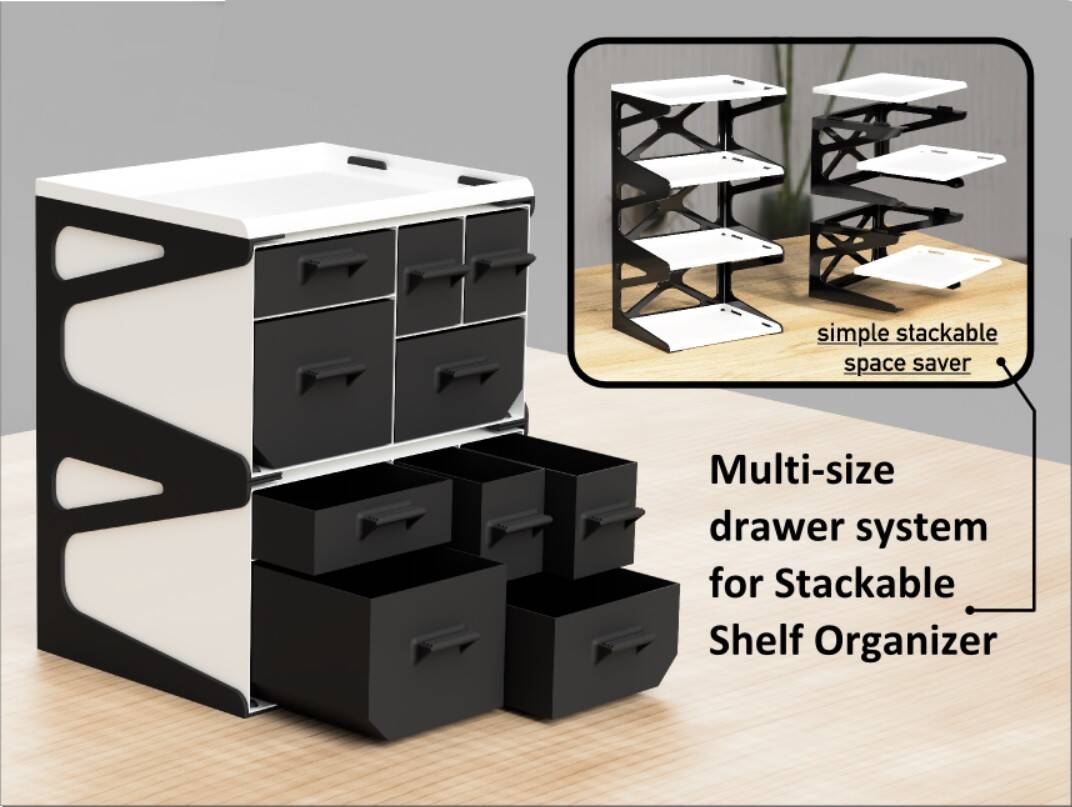 simple stackable space saver

Multi-size drawer system for Stackable Shelf Organizer